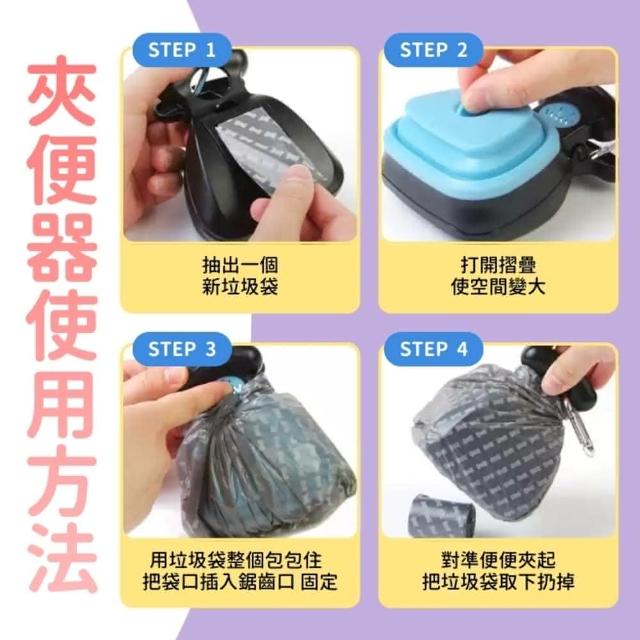 夾便器使用方法

STEP 1
抽出一個
新垃圾袋

STEP 2
打開摺疊
使空間變大

STEP 3
用垃圾袋整個包包住
把袋口插入鋸齒口 固定

STEP 4
對準便便夾起
把垃圾袋取下扔掉