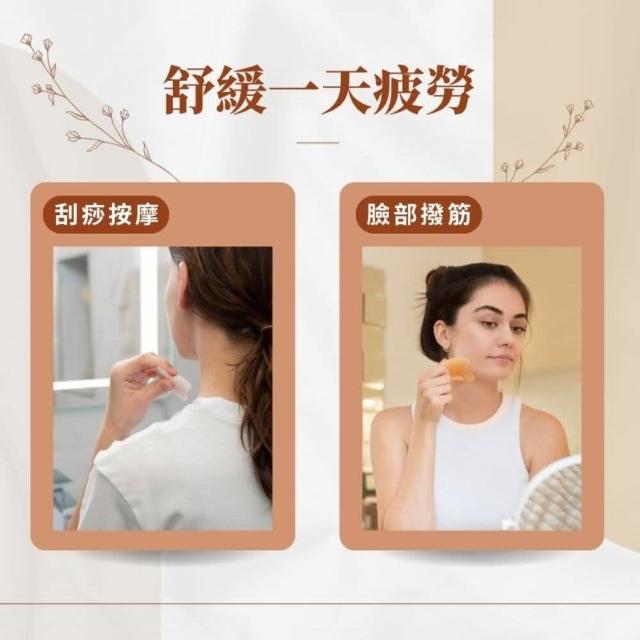 舒緩一天疲勞

刮痧按摩

臉部撥筋