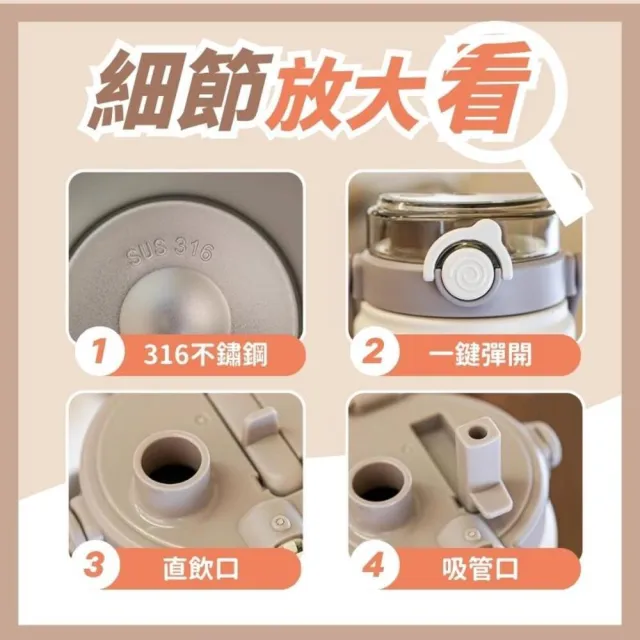 細節放大看

SUS 316

1 316不鏽鋼

2 一鍵彈開

3 直飲口

4 吸管口