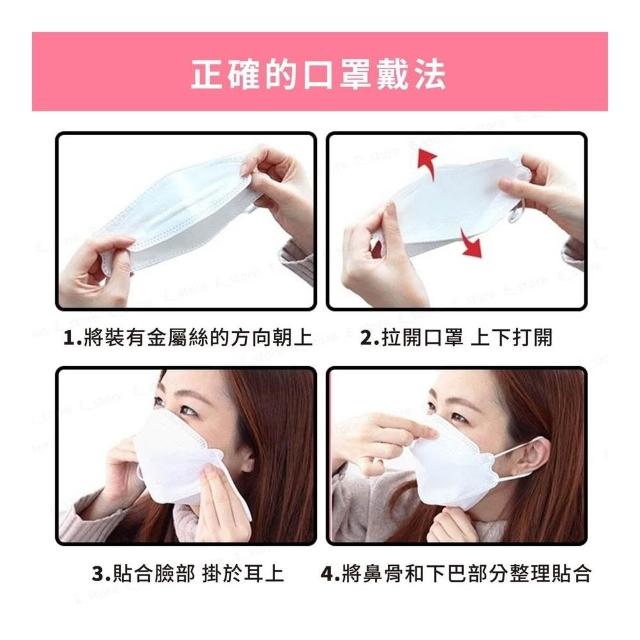 正確的口罩戴法

1.將裝有金屬絲的方向朝上

2.拉開口罩 上下打開

3.貼合臉部 掛於耳上

4.將鼻骨和下巴部分整理貼合