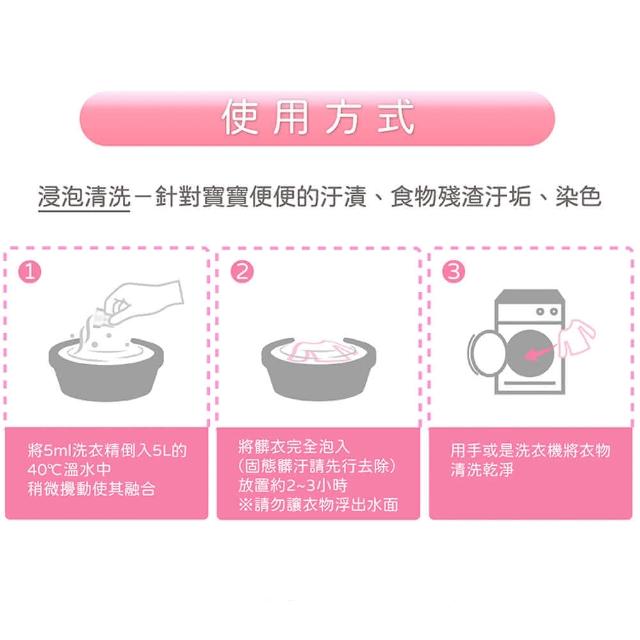 使用方式

浸泡清洗－針對寶寶便便的汙漬、食物殘渣汙垢、染色

1

將5ml洗衣精倒入5L的
40℃溫水中
稍微攪動使其融合

2

將髒衣完全泡入
（固態髒汙請先行去除）
放置約2~3小時
※請勿讓衣物浮出水面

3

用手或是洗衣機將衣物
清洗乾淨