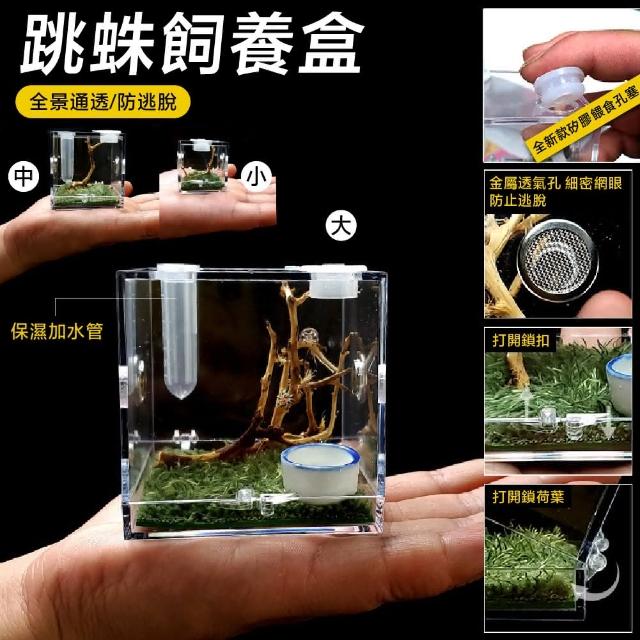 跳蛛飼養盒

全景通透/防逃脫

中

小

大

保濕加水管

全新款矽膠餵食孔塞

金屬透氣孔 細密網眼 防止逃脫

打開鎖扣

打開鎖荷葉