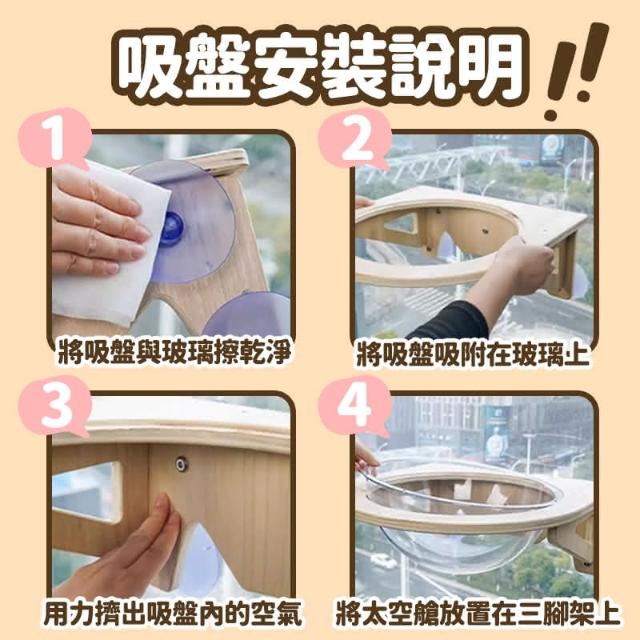 吸盤安裝說明!!

1
將吸盤與玻璃擦乾淨

2
將吸盤吸附在玻璃上

3
用力擠出吸盤內的空氣

4
將太空艙放置在三腳架上