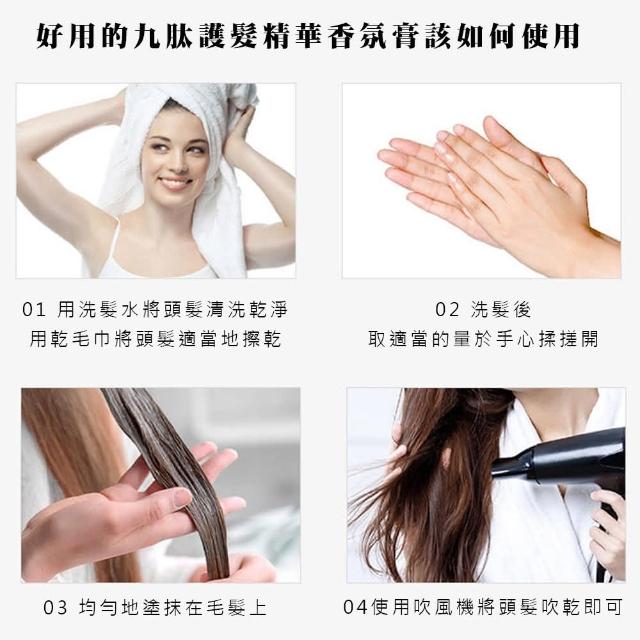 好用的九肽護髮精華香氛膏該如何使用

01 用洗髮水將頭髮清洗乾淨
用乾毛巾將頭髮適當地擦乾

02 洗髮後
取適當的量於手心揉搓開

03 均勻地塗抹在毛髮上

04使用吹風機將頭髮吹乾即可