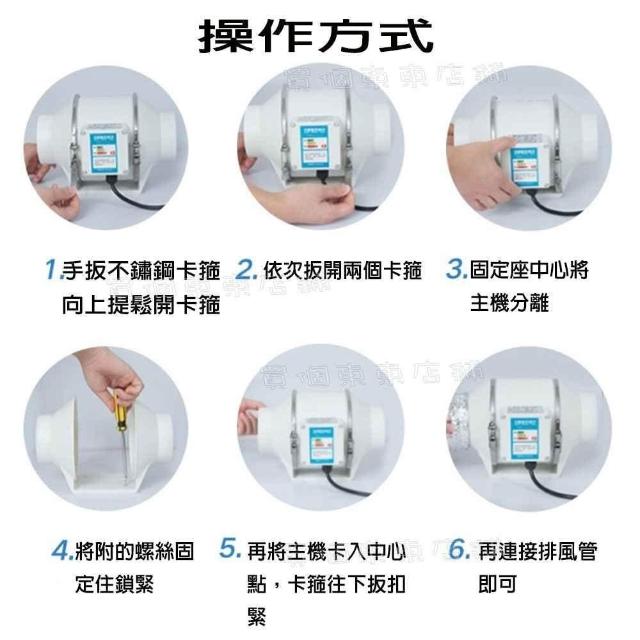 操作方式

1.手扳不鏽鋼卡箍向上提鬆開卡箍

2.依次扳開兩個卡箍

3.固定座中心將主機分離

4.將附的螺絲固定住鎖緊

5.再將主機卡入中心點，卡箍往下扳扣緊

6.再連接排風管即可