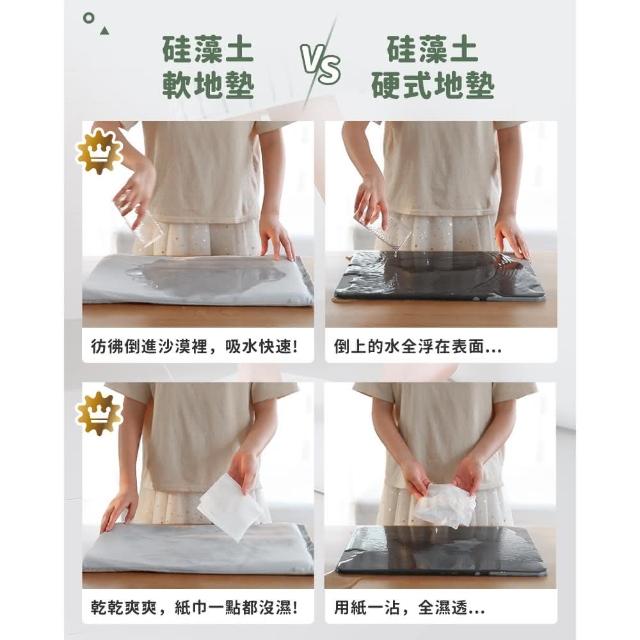 硅藻土
軟地墊

VS

硅藻土
硬式地墊

彷彿倒進沙漠裡，吸水快速!

倒上的水全浮在表面...

乾乾爽爽，紙巾一點都沒濕!

用紙一沾，全濕透...