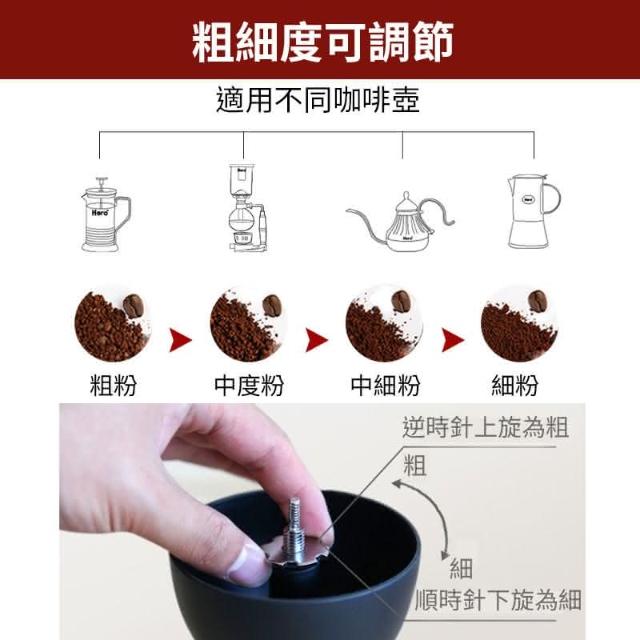 粗細度可調節

適用不同咖啡壺

Hero

Hero

Hero

Hero

粗粉

中度粉

中細粉

細粉

逆時針上旋為粗

粗

細

順時針下旋為細