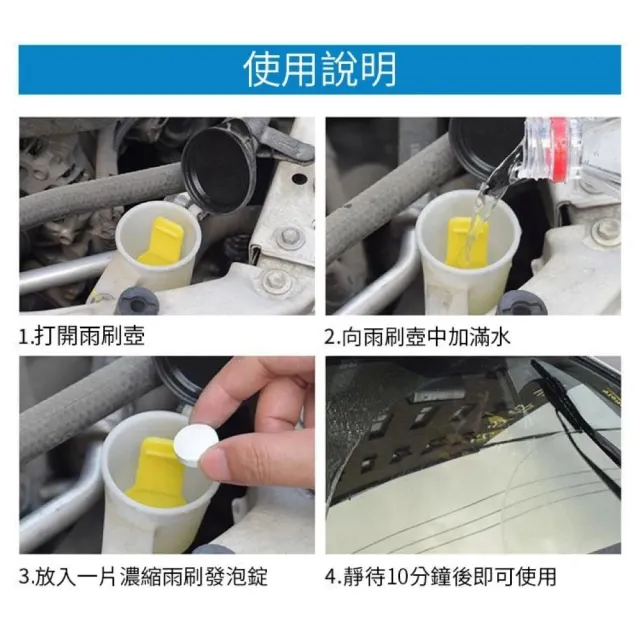 使用說明

1.打開雨刷壺

2.向雨刷壺中加滿水

3.放入一片 濃縮雨刷發泡錠

4.靜待10分鐘後即可使用