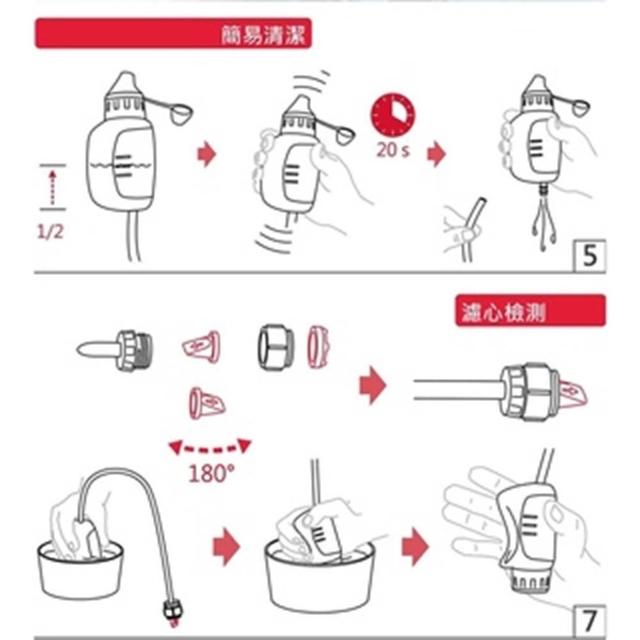 簡易清潔

1/2

20 s

5

濾心檢測

180°

7