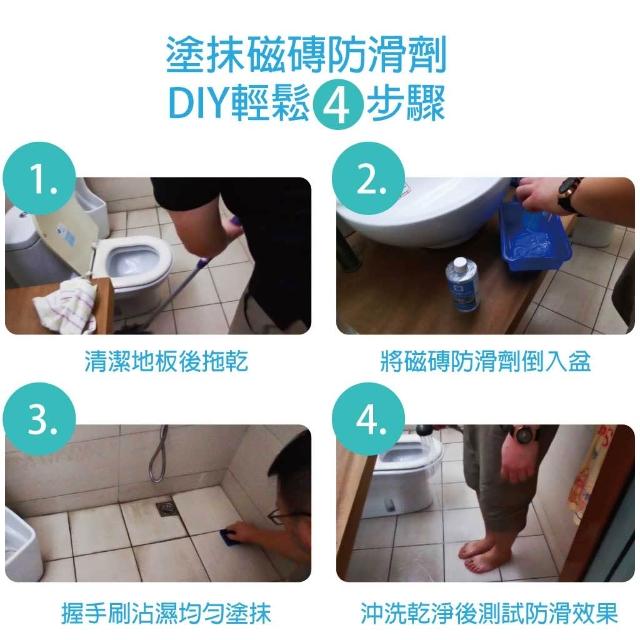 塗抹磁磚防滑劑
DIY輕鬆4步驟

1.

清潔地板後拖乾

2.

將磁磚防滑劑倒入盆

3.

握手刷沾濕均勻塗抹

4.

沖洗乾淨後測試防滑效果