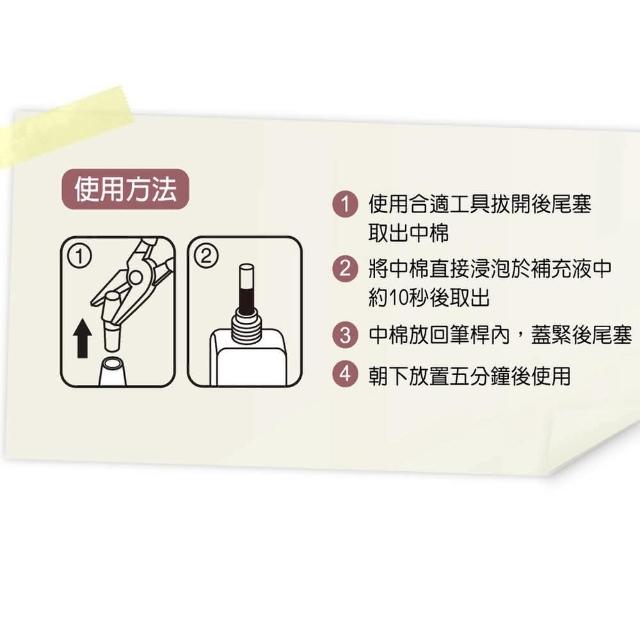 使用方法

①

②

1 使用合適工具拔開後尾塞取出中棉

2 將中棉直接浸泡於補充液中約10秒後取出

3 中棉放回筆桿內，蓋緊後尾塞

4 朝下放置五分鐘後使用