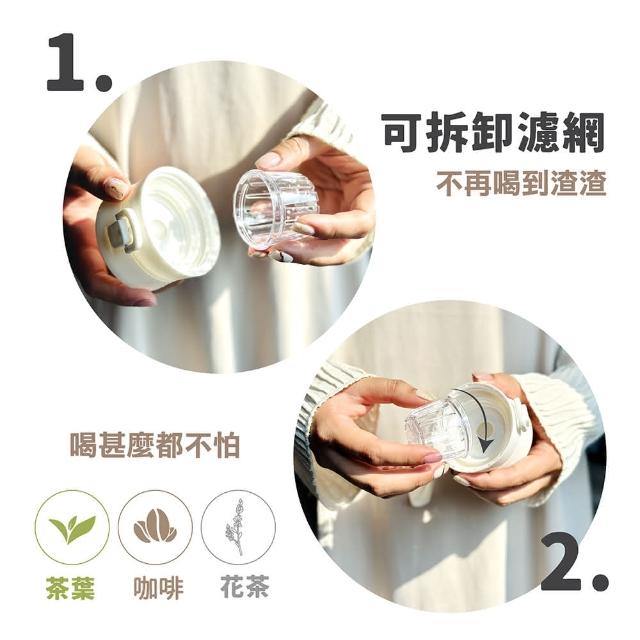 1.

可拆卸濾網

不再喝到渣渣

喝甚麼都不怕

茶葉 咖啡 花茶

2.