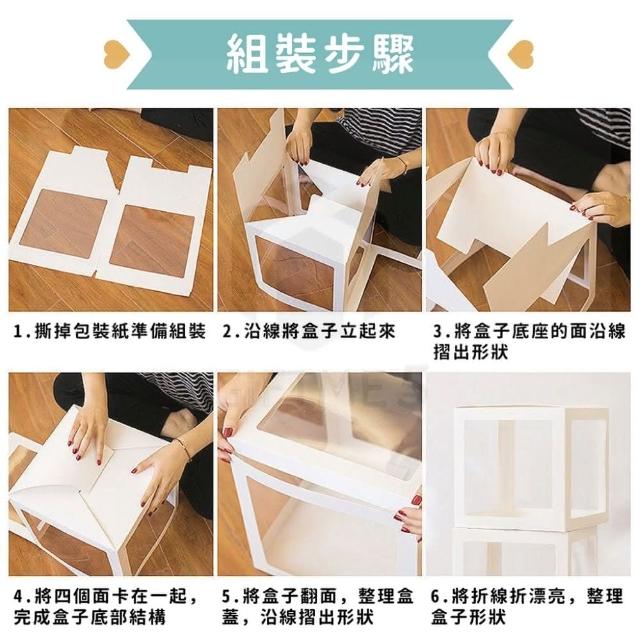 組裝步驟

1.撕掉包裝紙準備組裝

2.沿線將盒子立起來

3.將盒子底座的面沿線摺出形狀

4.將四個面卡在一起，完成盒子底部結構

5.將盒子翻面，整理盒蓋，沿線摺出形狀

6.將折線折漂亮，整理盒子形狀