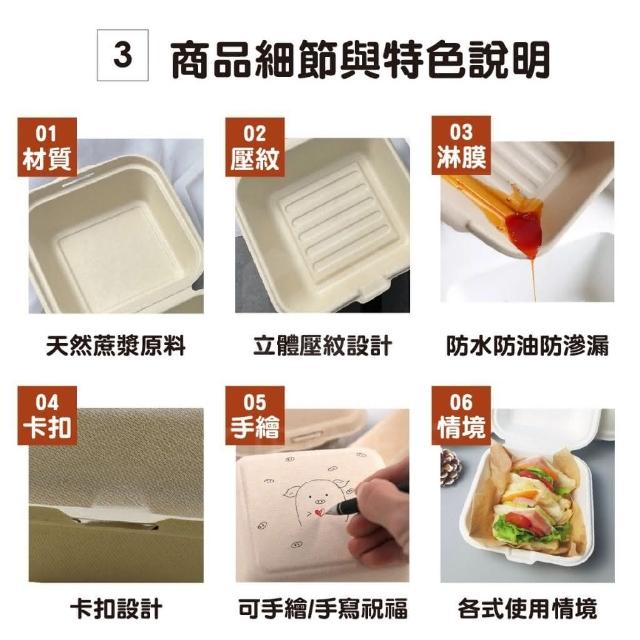 3 商品細節與特色說明

01
材質

天然蔗漿原料

02
壓紋

立體壓紋設計

03
淋膜

防水防油防滲漏

04
卡扣

卡扣設計

05
手繪

可手繪/手寫祝福

06
情境

各式使用情境