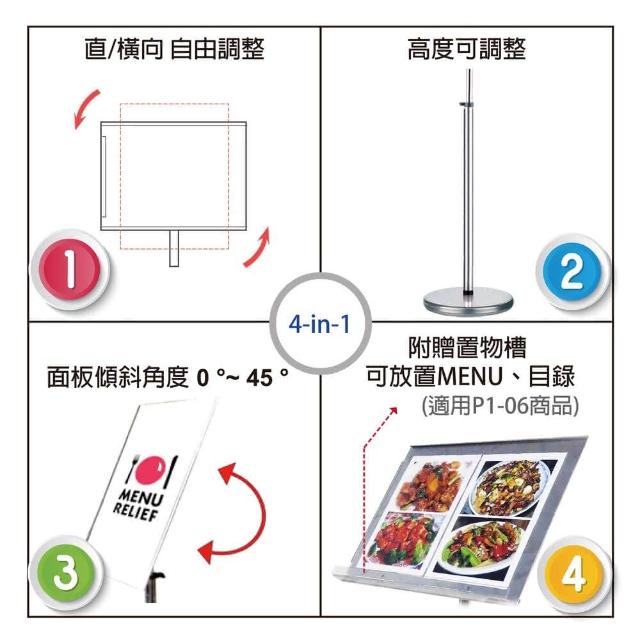 直/橫向 自由調整

1

高度可調整

2

4-in-1

面板傾斜角度 0 °~ 45 °

MENU
RELIEF

3

附贈置物槽
可放置MENU、目錄
(適用P1-06商品)

4