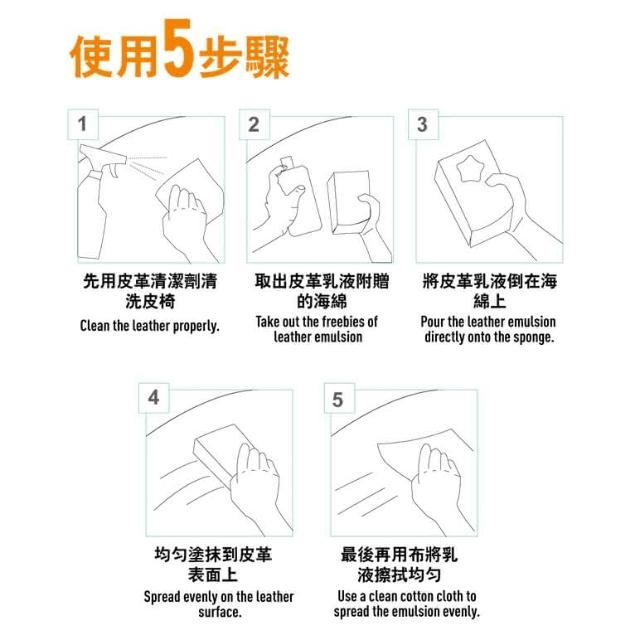 使用5步驟

1

先用皮革清潔劑清洗皮椅

Clean the leather properly.

2

取出皮革乳液附贈的海綿

Take out the freebies of leather emulsion

3

將皮革乳液倒在海綿上

Pour the leather emulsion directly onto the sponge.

4

均勻塗抹到皮革表面上

Spread evenly on the leather surface.

5

最後再用布將乳液擦拭均勻

Use a clean cotton cloth to spread the emulsion evenly.