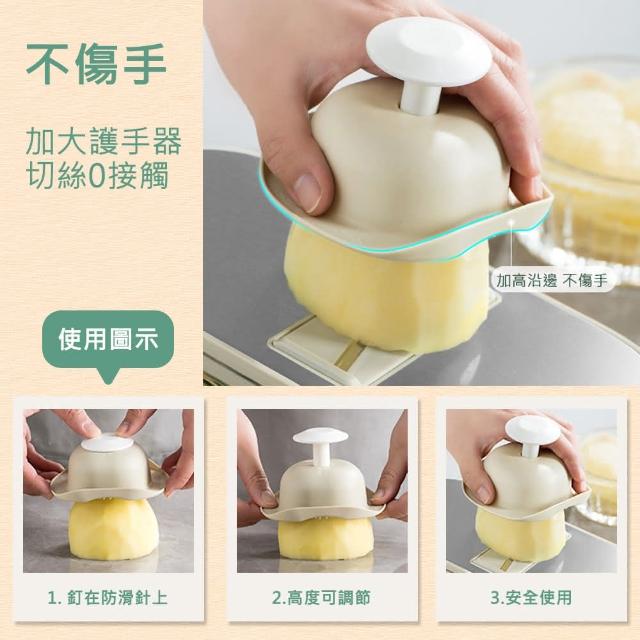 不傷手

加大護手器
切絲0接觸

加高沿邊 不傷手

使用圖示

1. 釘在防滑針上

2.高度可調節

3.安全使用