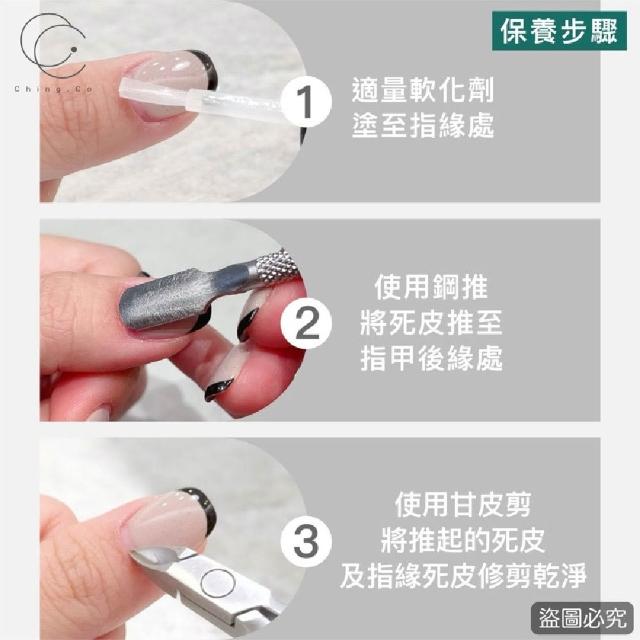 Ching.Co

保養步驟

1 適量軟化劑
塗至指緣處

2 使用鋼推
將死皮推至
指甲後緣處

3 使用甘皮剪
將推起的死皮
及指緣死皮修剪乾淨

盜圖必究