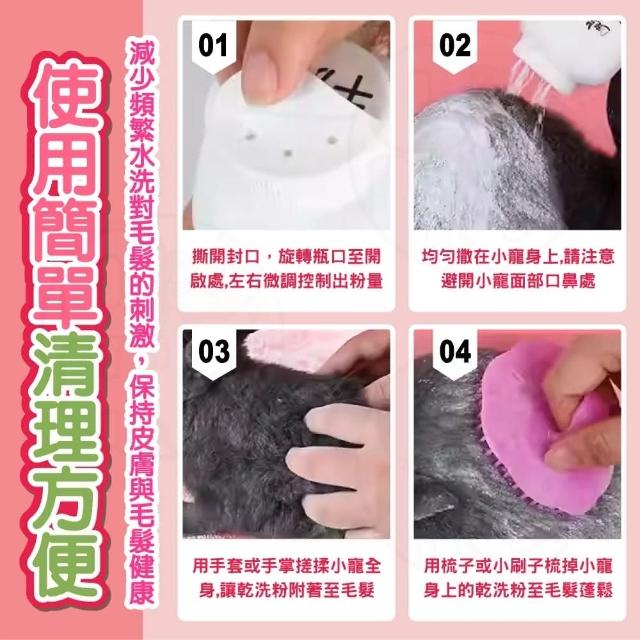 使用簡單清理方便

減少頻繁水洗對毛髮的刺激，保持皮膚與毛髮健康

01
撕開封口，旋轉瓶口至開啟處,左右微調控制出粉量

02
均勻撒在小寵身上,請注意避開小寵面部口鼻處

03
用手套或手掌搓揉小寵全身,讓乾洗粉附著至毛髮

04
用梳子或小刷子梳掉小寵身上的乾洗粉至毛髮蓬鬆