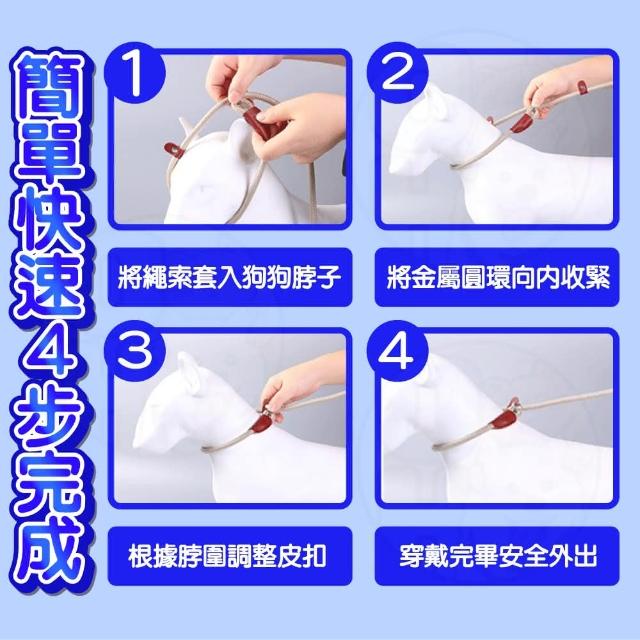 簡單快速4步完成

1
將繩索套入狗狗脖子

2
將金屬圓環向內收緊

3
根據脖圍調整皮扣

4
穿戴完畢安全外出