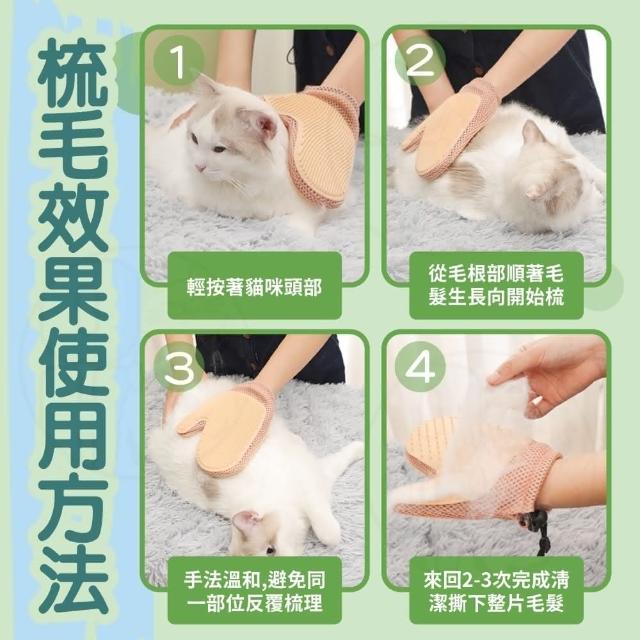 梳毛效果使用方法

1
輕按著貓咪頭部

2
從毛根部順著毛髮生長向開始梳

3
手法溫和,避免同一部位反覆梳理

4
來回2-3次完成清潔撕下整片毛髮