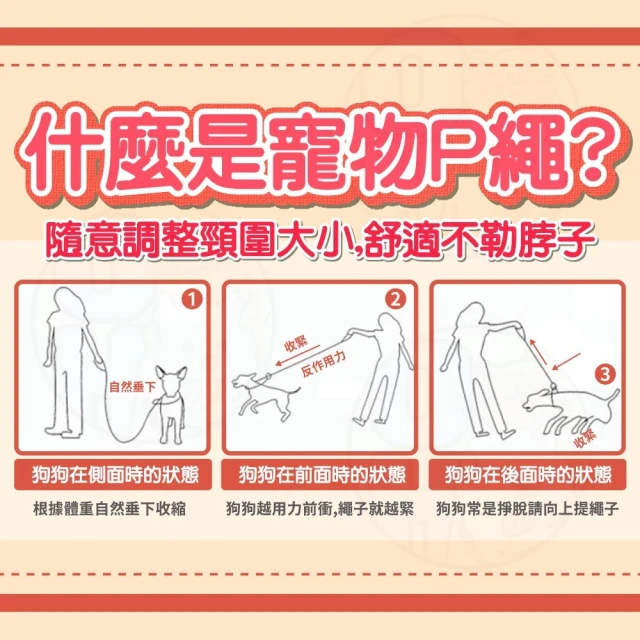 什麼是寵物P繩?

隨意調整頸圍大小,舒適不勒脖子

1

自然垂下

狗狗在側面時的狀態

根據體重自然垂下收縮

2

收緊

反作用力

狗狗在前面時的狀態

狗狗越用力前衝,繩子就越緊

3

收緊

狗狗在後面時的狀態

狗狗常是掙脫請向上提繩子