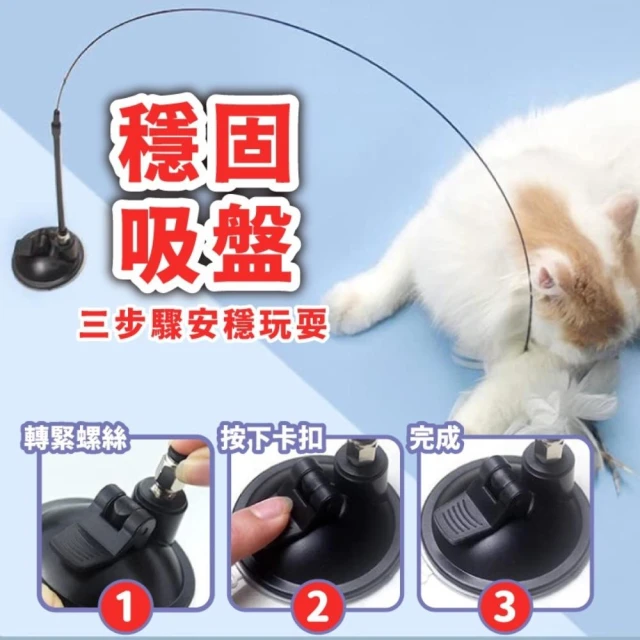 穩固
吸盤
三步驟安穩玩耍

轉緊螺絲
1

按下卡扣
2

完成
3