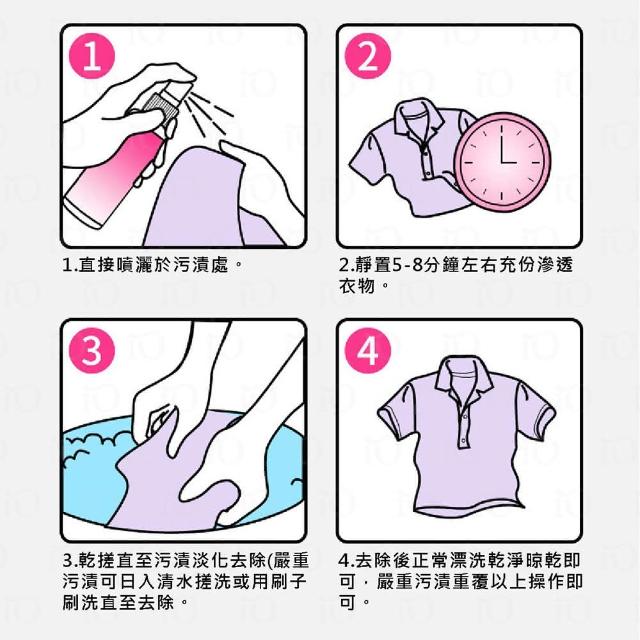 1

1.直接噴灑於污漬處。

2

2.靜置5-8分鐘左右充份滲透衣物。

3

3.乾搓直至污漬淡化去除(嚴重污漬可日入清水搓洗或用刷子刷洗直至去除。

4

4.去除後正常漂洗乾淨晾乾即可，嚴重污漬重覆以上操作即可。