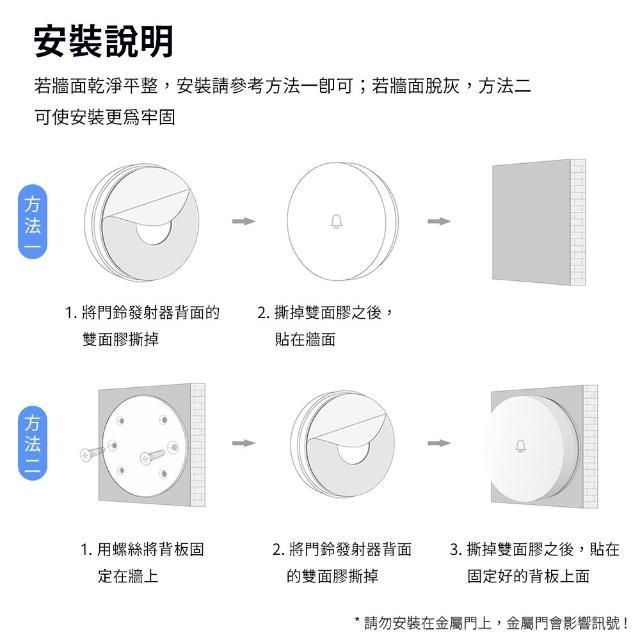 安裝說明

若牆面乾淨平整，安裝請參考方法一即可；若牆面脫灰，方法二可使安裝更爲牢固

方法一

1. 將門鈴發射器背面的雙面膠撕掉

2. 撕掉雙面膠之後，貼在牆面

方法二

1. 用螺絲將背板固定在牆上

2. 將門鈴發射器背面的雙面膠撕掉

3. 撕掉雙面膠之後，貼在固定好的背板上面

* 請勿安裝在金屬門上，金屬門會影響訊號！