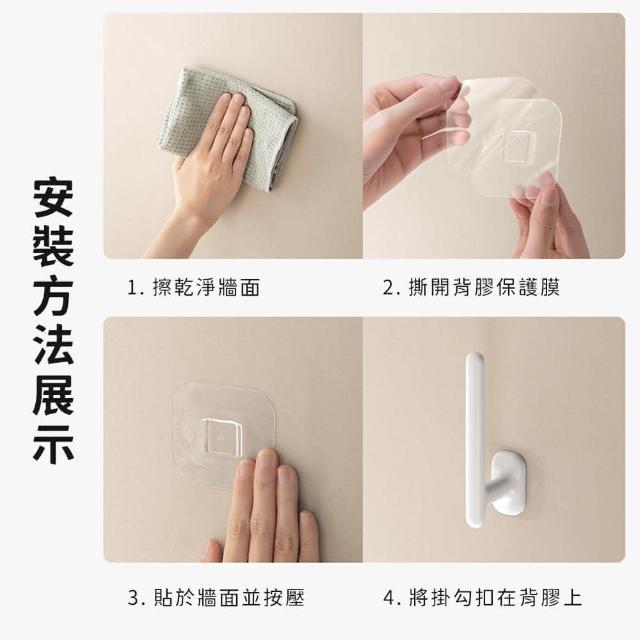 安裝方法展示

1. 擦乾淨牆面

2. 撕開背膠保護膜

3. 貼於牆面並按壓

4. 將掛勾扣在背膠上