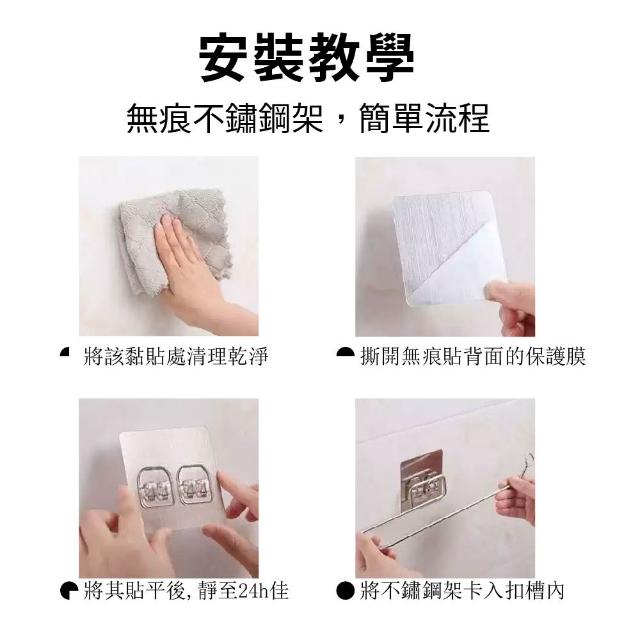 安裝教學

無痕不鏽鋼架，簡單流程

將該黏貼處清理乾淨

撕開無痕貼背面的保護膜

將其貼平後，靜至24h佳

將不鏽鋼架卡入扣槽內