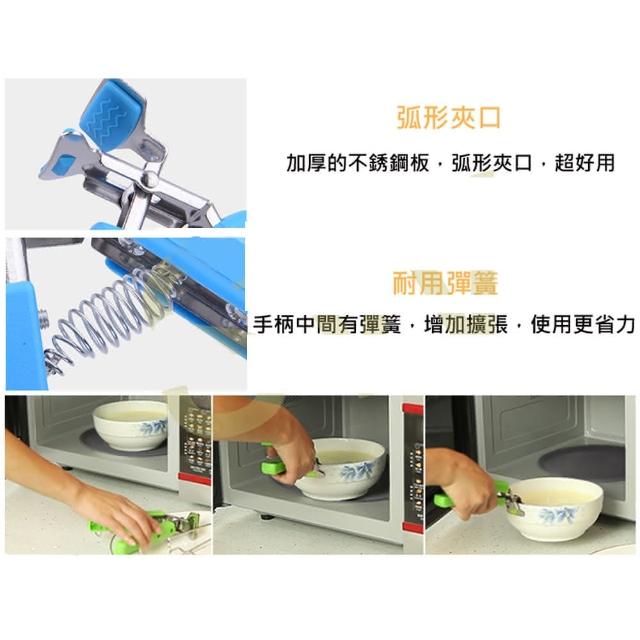 弧形夾口

加厚的不銹鋼板，弧形夾口，超好用

耐用彈簧

手柄中間有彈簧，增加擴張，使用更省力