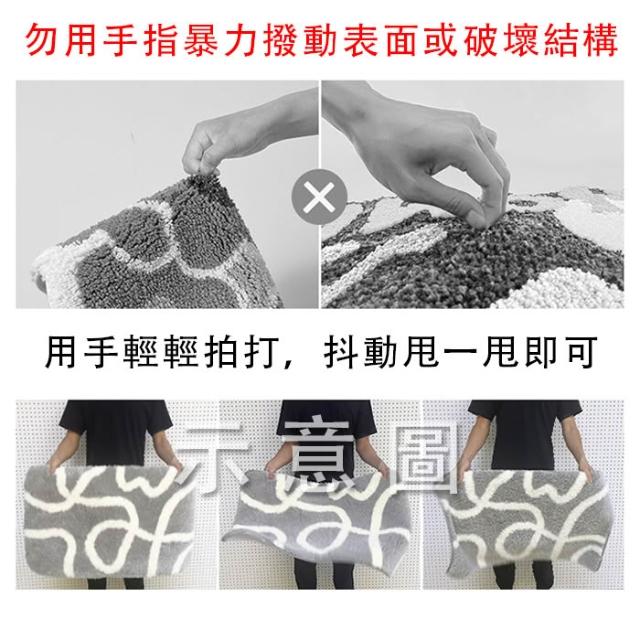 勿用手指暴力撥動表面或破壞結構

用手輕輕拍打，抖動甩一甩即可

示意圖