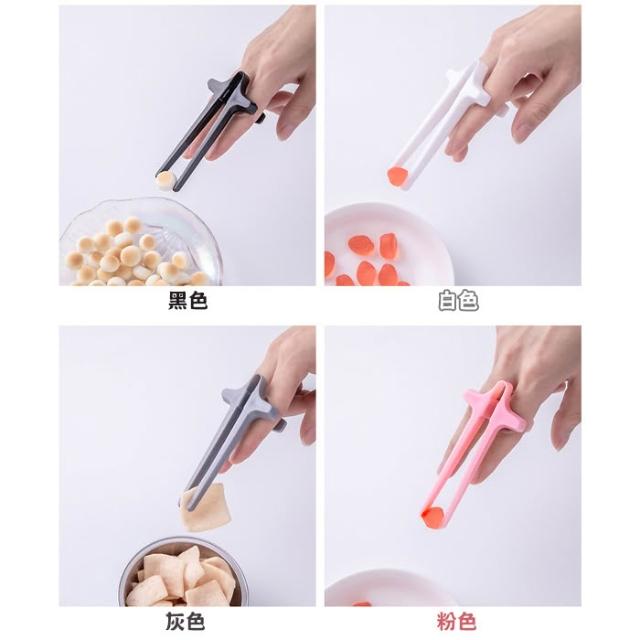 黑色

白色

灰色

粉色