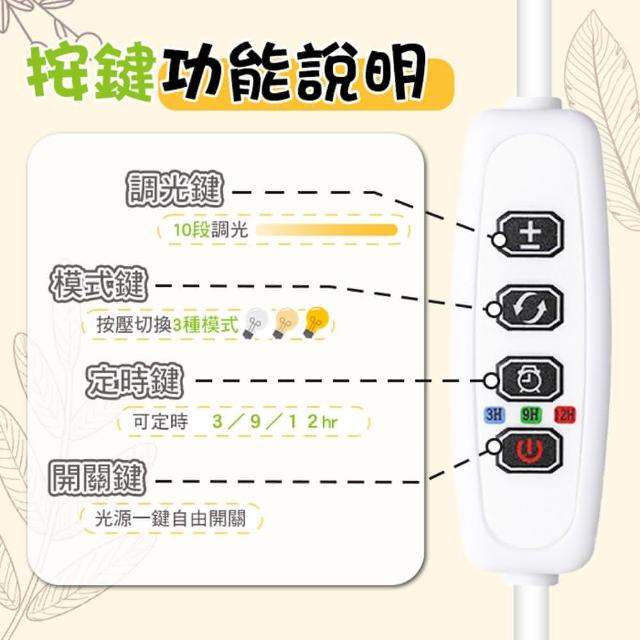 按鍵功能說明

調光鍵

10段調光

模式鍵

按壓切換3種模式

定時鍵

可定時 3／9／12hr

開關鍵

光源一鍵自由開關

±

3H 9H 12H