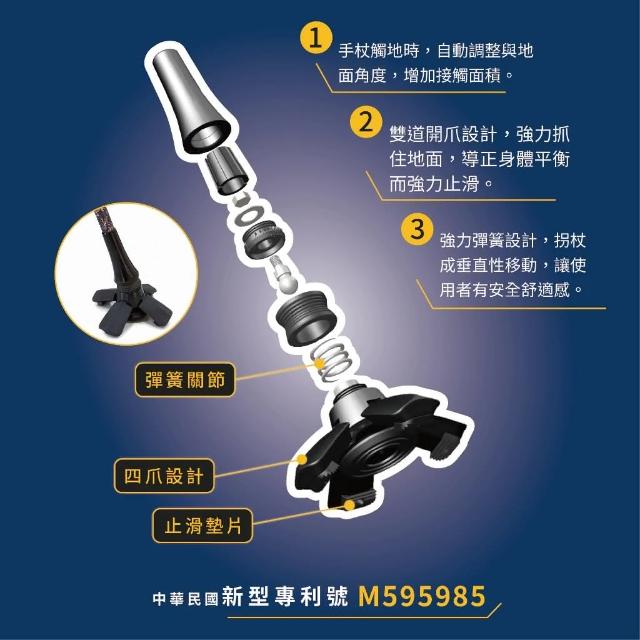 1 手杖觸地時，自動調整與地面角度，增加接觸面積。

2 雙道開爪設計，強力抓住地面，導正身體平衡而強力止滑。

3 強力彈簧設計，拐杖成垂直性移動，讓使用者有安全舒適感。

彈簧關節

四爪設計

止滑墊片

中華民國新型專利號 M595985