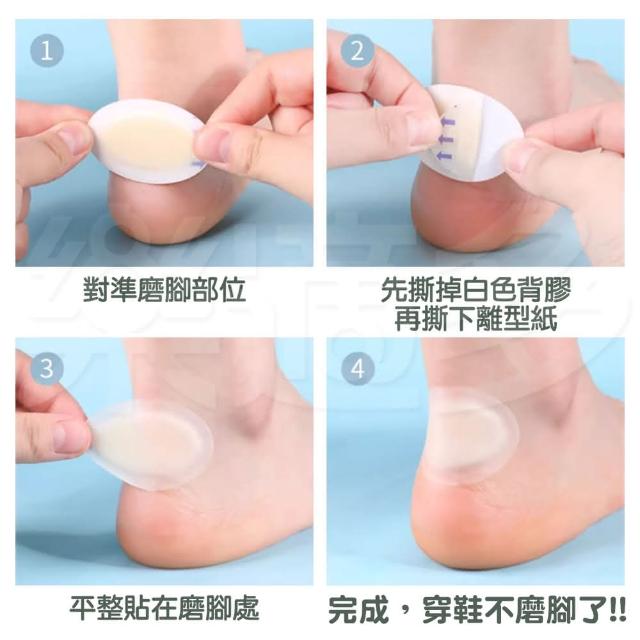 1

對準磨腳部位

2

先撕掉白色背膠
再撕下離型紙

3

平整貼在磨腳處

4

完成，穿鞋不磨腳了!!