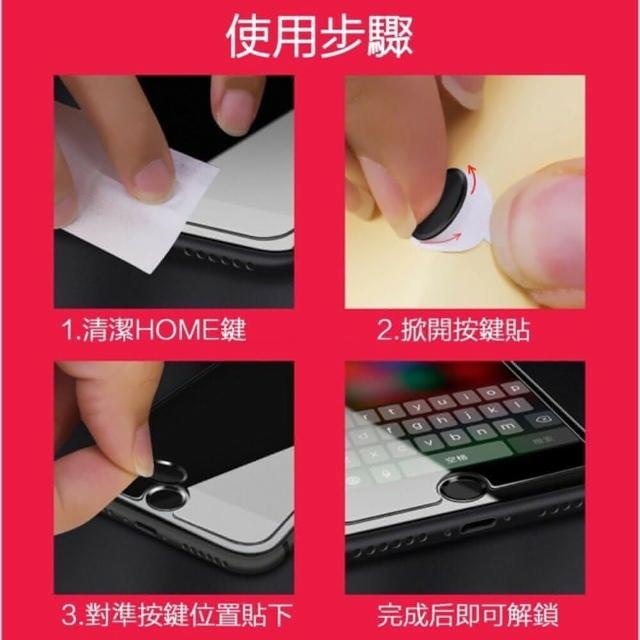 使用步驟

1.清潔HOME鍵

2.掀開按鍵貼

3.對準按鍵位置貼下

完成后即可解鎖