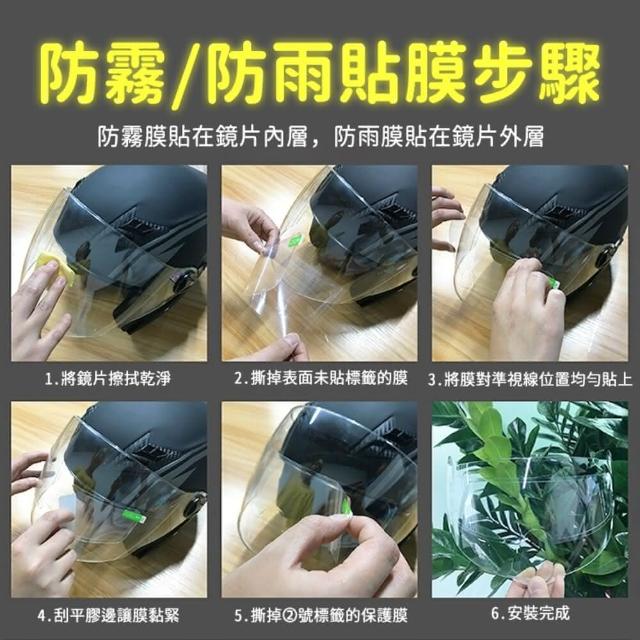 防霧/防雨貼膜步驟

防霧膜貼在鏡片內層，防雨膜貼在鏡片外層

1.將鏡片擦拭乾淨

2.撕掉表面未貼標籤的膜

3.將膜對準視線位置均勻貼上

4.刮平膠邊讓膜黏緊

5.撕掉②號標籤的保護膜

6.安裝完成