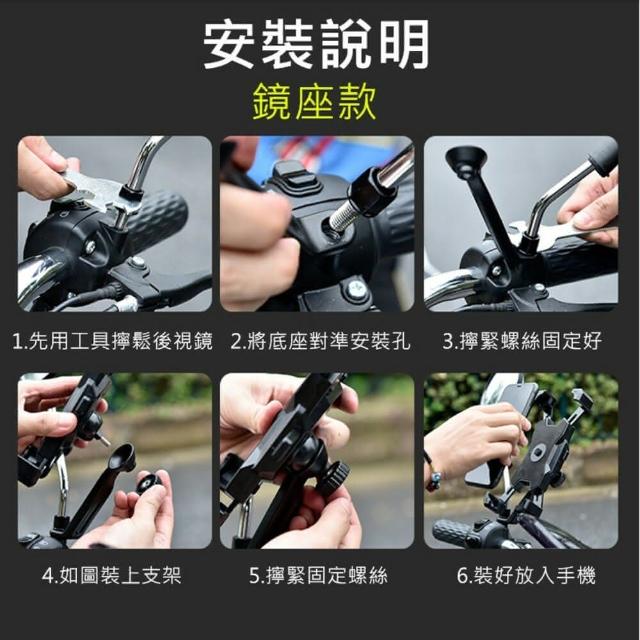 安裝說明
鏡座款

1.先用工具擰鬆後視鏡

2.將底座對準安裝孔

3.擰緊螺絲固定好

4.如圖裝上支架

5.擰緊固定螺絲

6.裝好放入手機