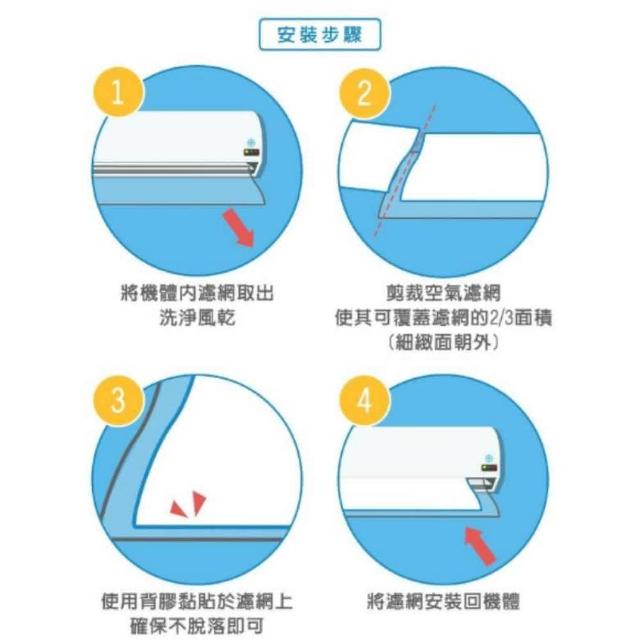 安裝步驟

1

將機體內濾網取出
洗淨風乾

2

剪裁空氣濾網
使其可覆蓋濾網的2/3面積
(細緻面朝外)

3

使用背膠黏貼於濾網上
確保不脫落即可

4

將濾網安裝回機體