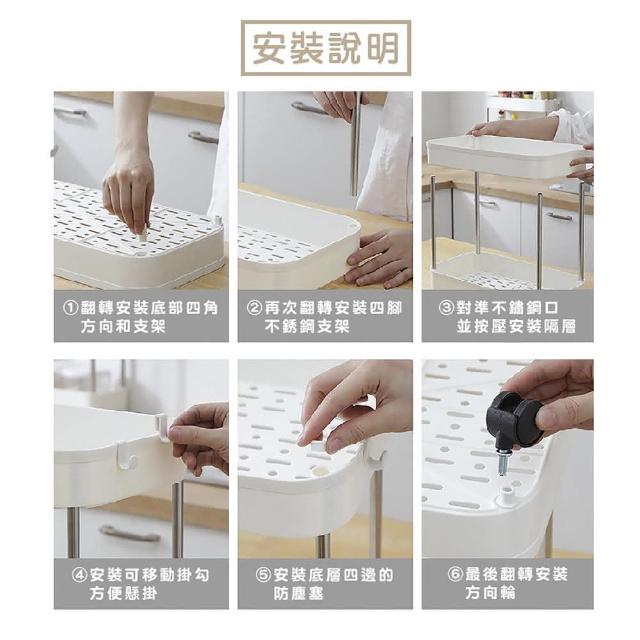 安裝說明

①翻轉安裝底部四角方向和支架

②再次翻轉安裝四腳不銹鋼支架

③對準不鏽鋼口並按壓安裝隔層

④安裝可移動掛勾方便懸掛

⑤安裝底層四邊的防塵塞

⑥最後翻轉安裝方向輪