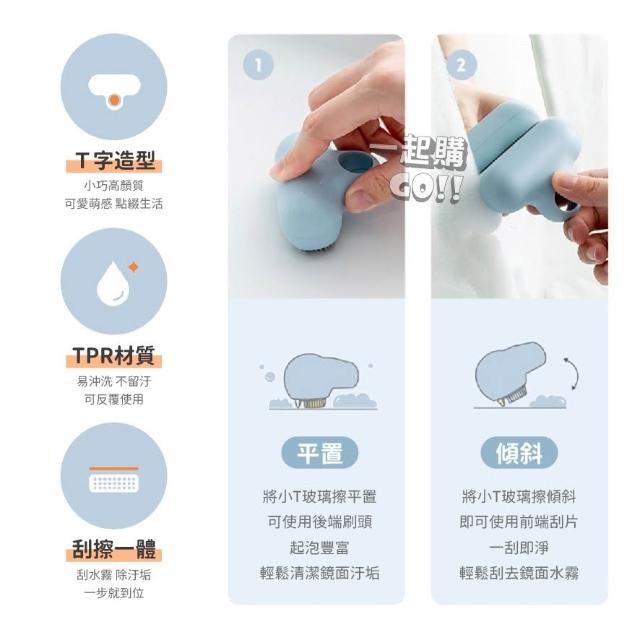 T字造型
小巧高顏質
可愛萌感 點綴生活

TPR材質
易沖洗 不留汙
可反覆使用

刮擦一體
刮水霧 除汙垢
一步就到位

1

一起購
GO!!

平置
將小T玻璃擦平置
可使用後端刷頭
起泡豐富
輕鬆清潔鏡面汙垢

2

傾斜
將小T玻璃擦傾斜
即可使用前端刮片
一刮即淨
輕鬆刮去鏡面水霧