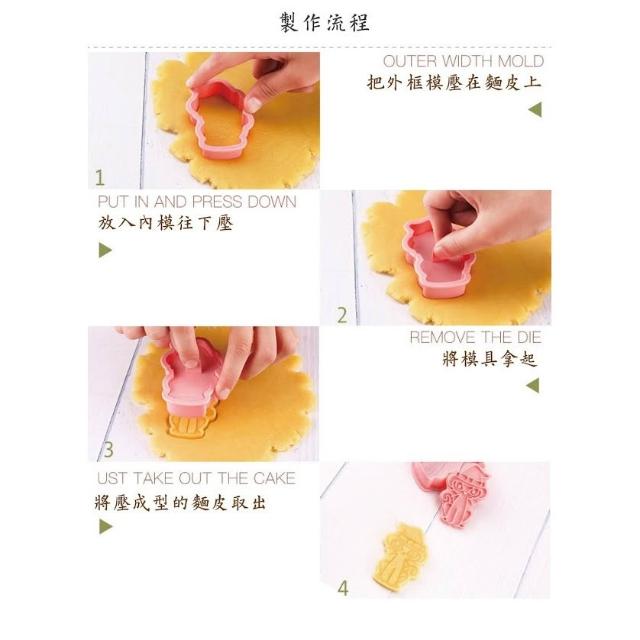 製作流程

1

OUTER WIDTH MOLD
把外框模壓在麵皮上

PUT IN AND PRESS DOWN
放入內模往下壓

2

3

REMOVE THE DIE
將模具拿起

UST TAKE OUT THE CAKE
將壓成型的麵皮取出

4