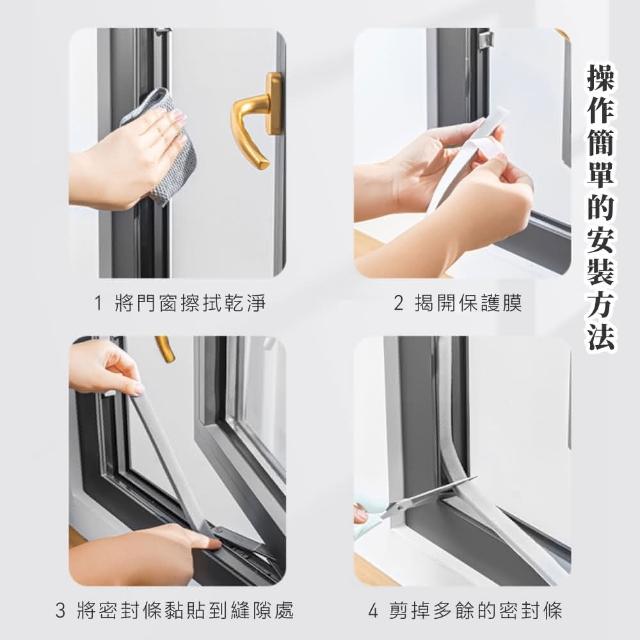 操作簡單的安裝方法

1 將門窗擦拭乾淨

2 揭開保護膜

3 將密封條黏貼到縫隙處

4 剪掉多餘的密封條