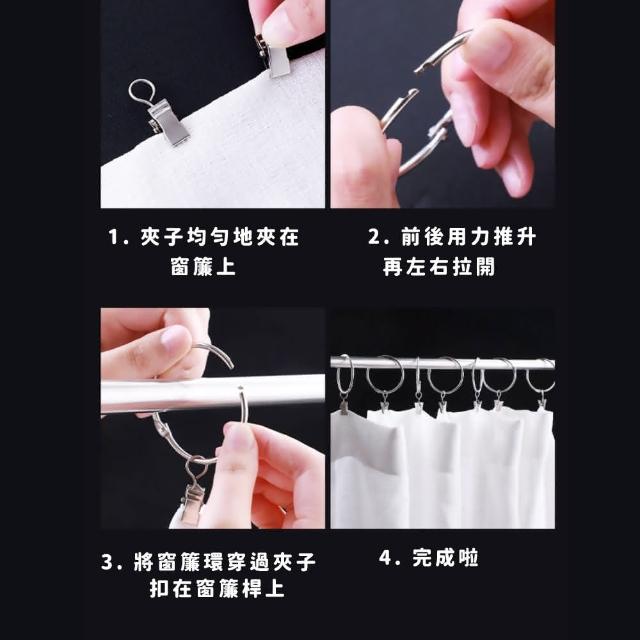 1. 夾子均勻地夾在窗簾上

2. 前後用力推升再左右拉開

3. 將窗簾環穿過夾子扣在窗簾桿上

4. 完成啦