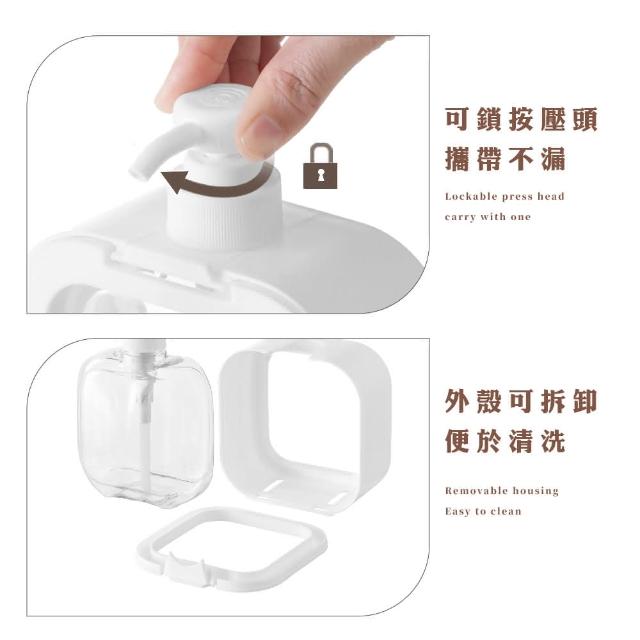 可鎖按壓頭
攜帶不漏

Lockable press head
carry with one

外殼可拆卸
便於清洗

Removable housing
Easy to clean