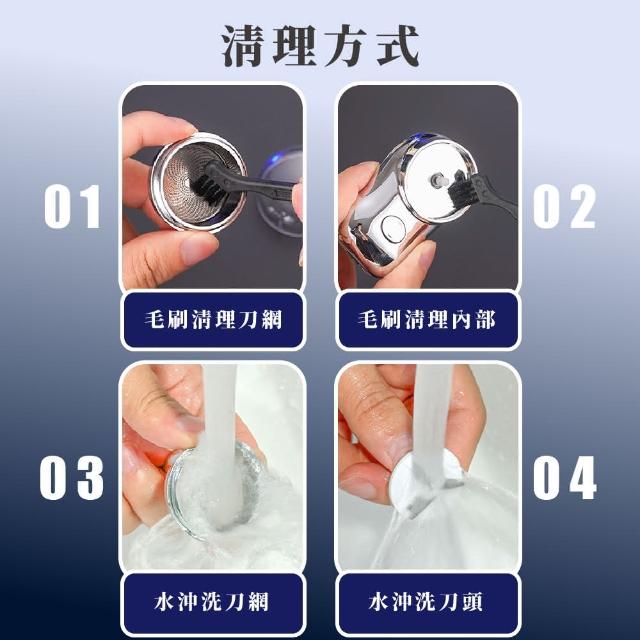 清理方式

01

毛刷清理刀網

02

毛刷清理內部

03

水沖洗刀網

04

水沖洗刀頭