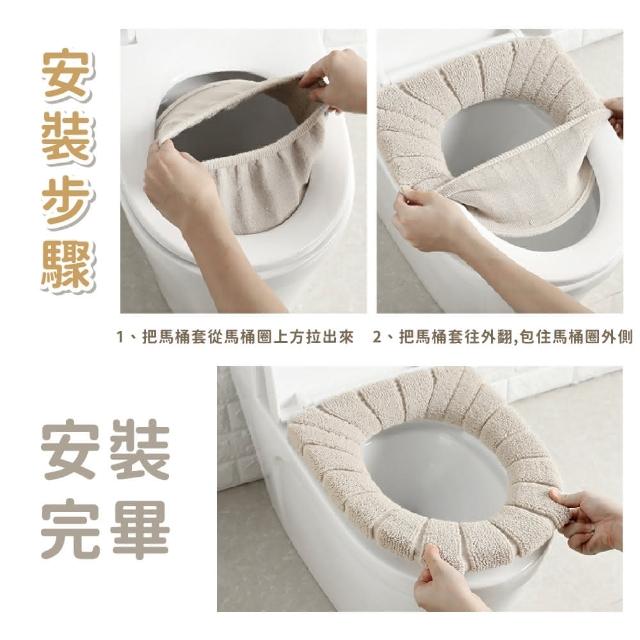 安裝步驟

1、把馬桶套從馬桶圈上方拉出來

2、把馬桶套往外翻,包住馬桶圈外側

安裝完畢