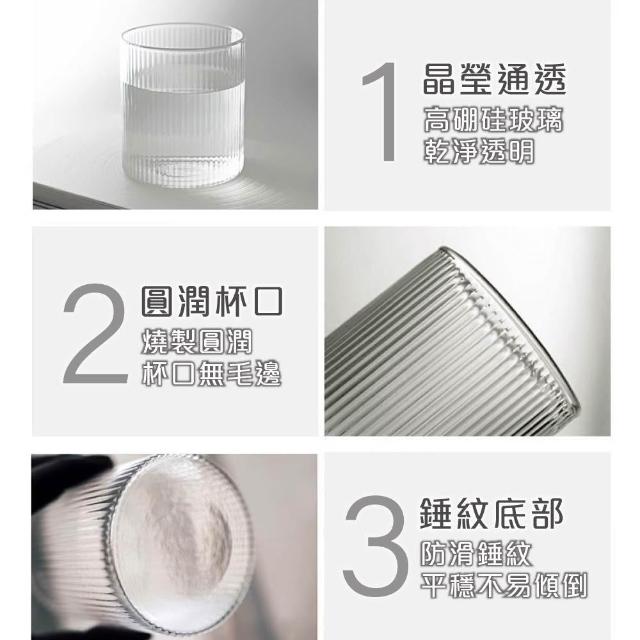 1 晶瑩通透
高硼硅玻璃
乾淨透明

2 圓潤杯口
燒製圓潤
杯口無毛邊

3 錘紋底部
防滑錘紋
平穩不易傾倒